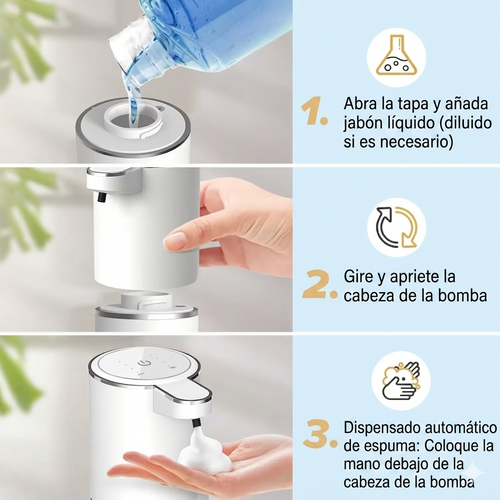 1. Abra la tapa y añada jabón líquido (diluido si es necesario)

2. Gire y apriete la cabeza de la bomba

3. Dispensado automático de espuma: Coloque la mano debajo de la cabeza de la bomba